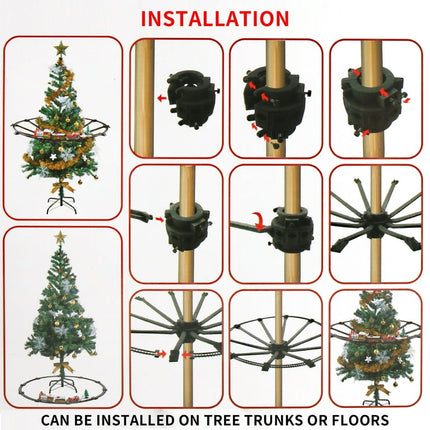 INSTALLATION

CAN BE INSTALLED ON TREE TRUNKS OR FLOORS