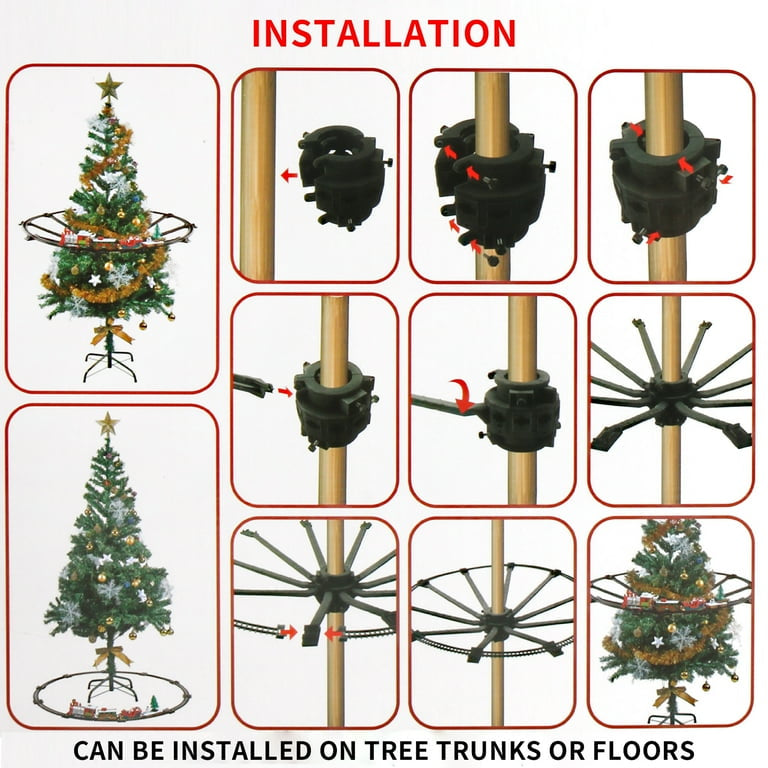 INSTALLATION

CAN BE INSTALLED ON TREE TRUNKS OR FLOORS